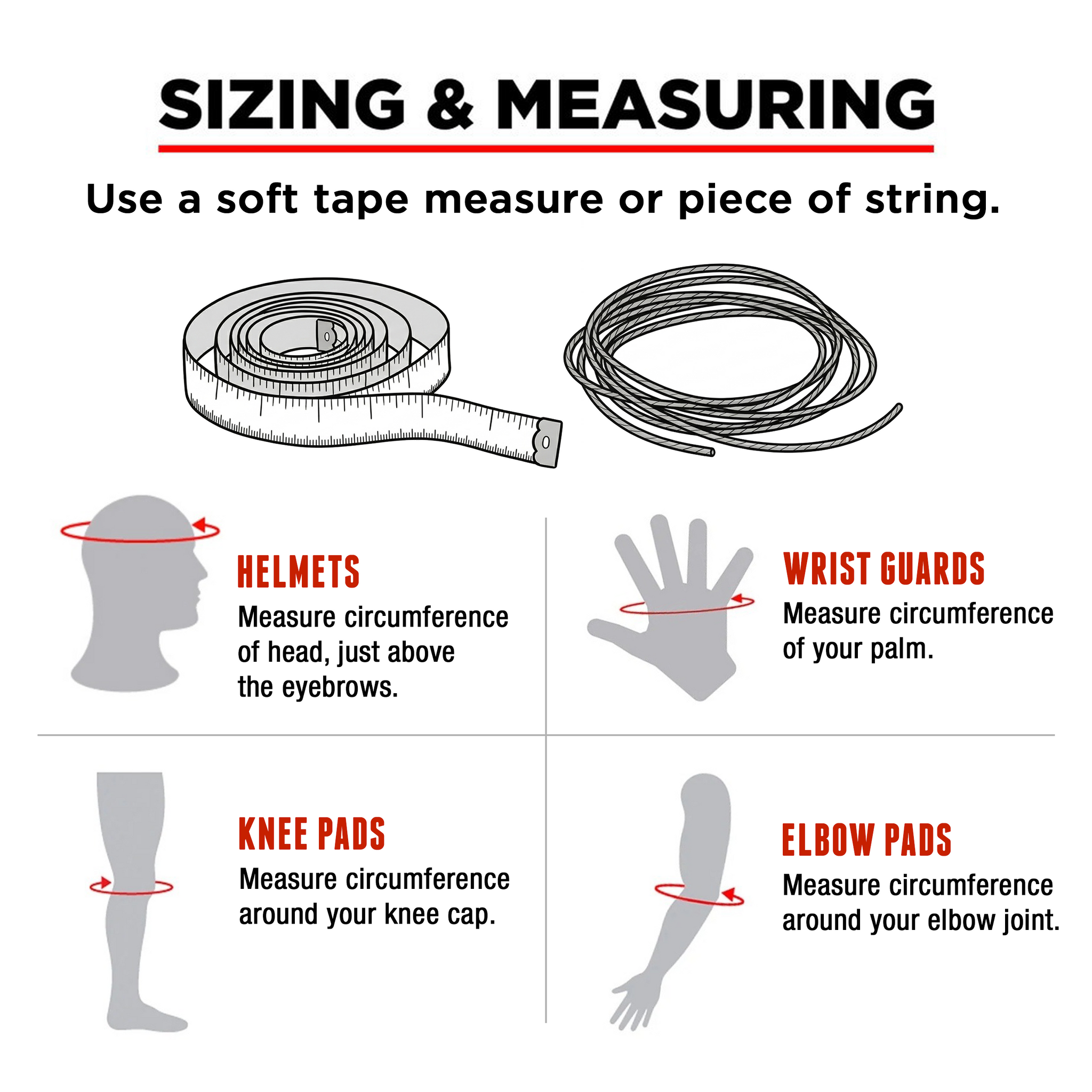 SIZING & MEASURING

Use a soft tape measure or piece of string.

HELMETS
Measure circumference of head, just above the eyebrows.

WRIST GUARDS
Measure circumference of your palm.

KNEE PADS
Measure circumference around your knee cap.

ELBOW PADS
Measure circumference around your elbow joint.